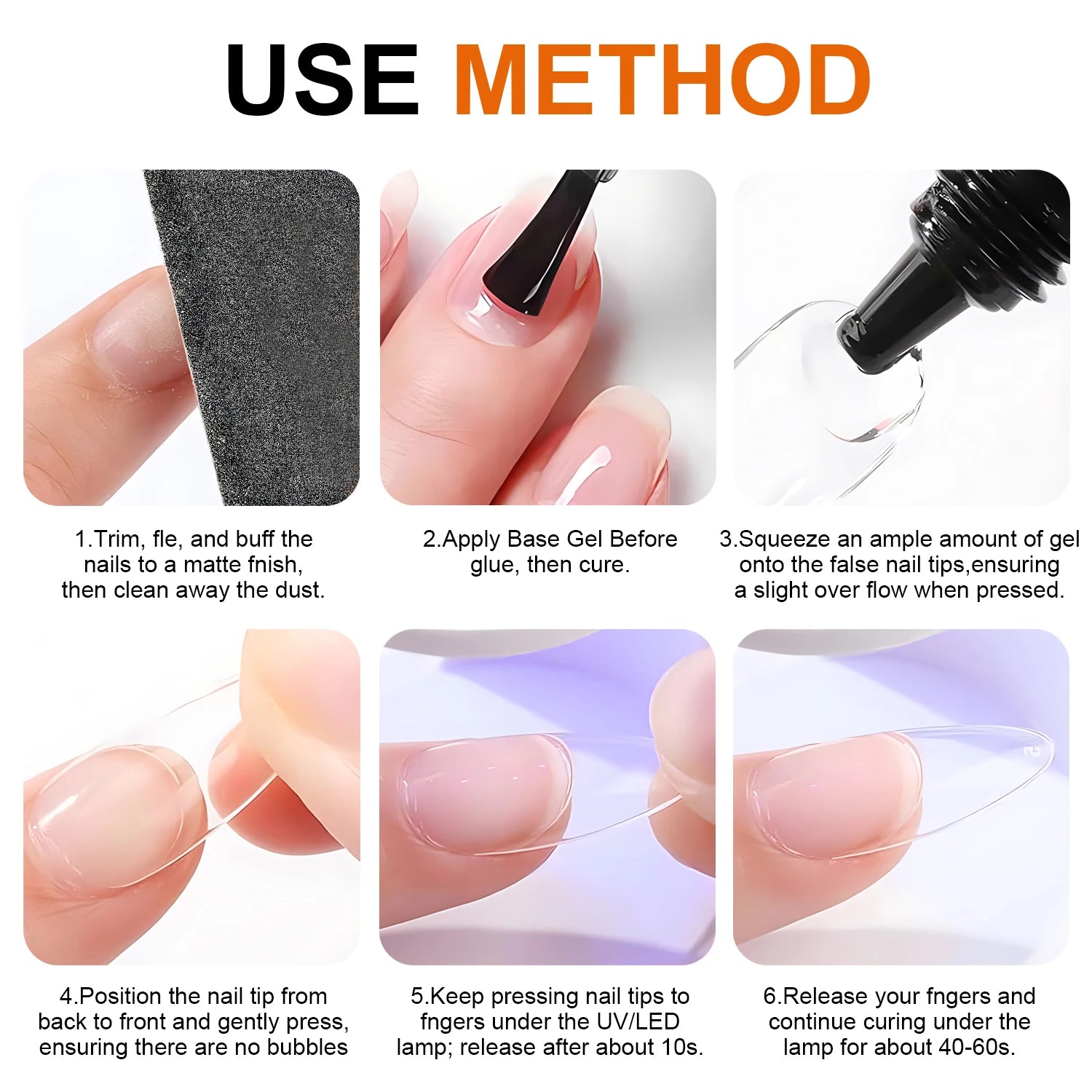 USE METHOD

1.Trim, fle, and buff the nails to a matte fnish, then clean away the dust.

2.Apply Base Gel Before glue, then cure.

3.Squeeze an ample amount of gel onto the false nail tips,ensuring a slight over flow when pressed.

4.Position the nail tip from back to front and gently press, ensuring there are no bubbles

5.Keep pressing nail tips to fngers under the UV/LED lamp; release after about 10s.

6.Release your fngers and continue curing under the lamp for about 40-60s.