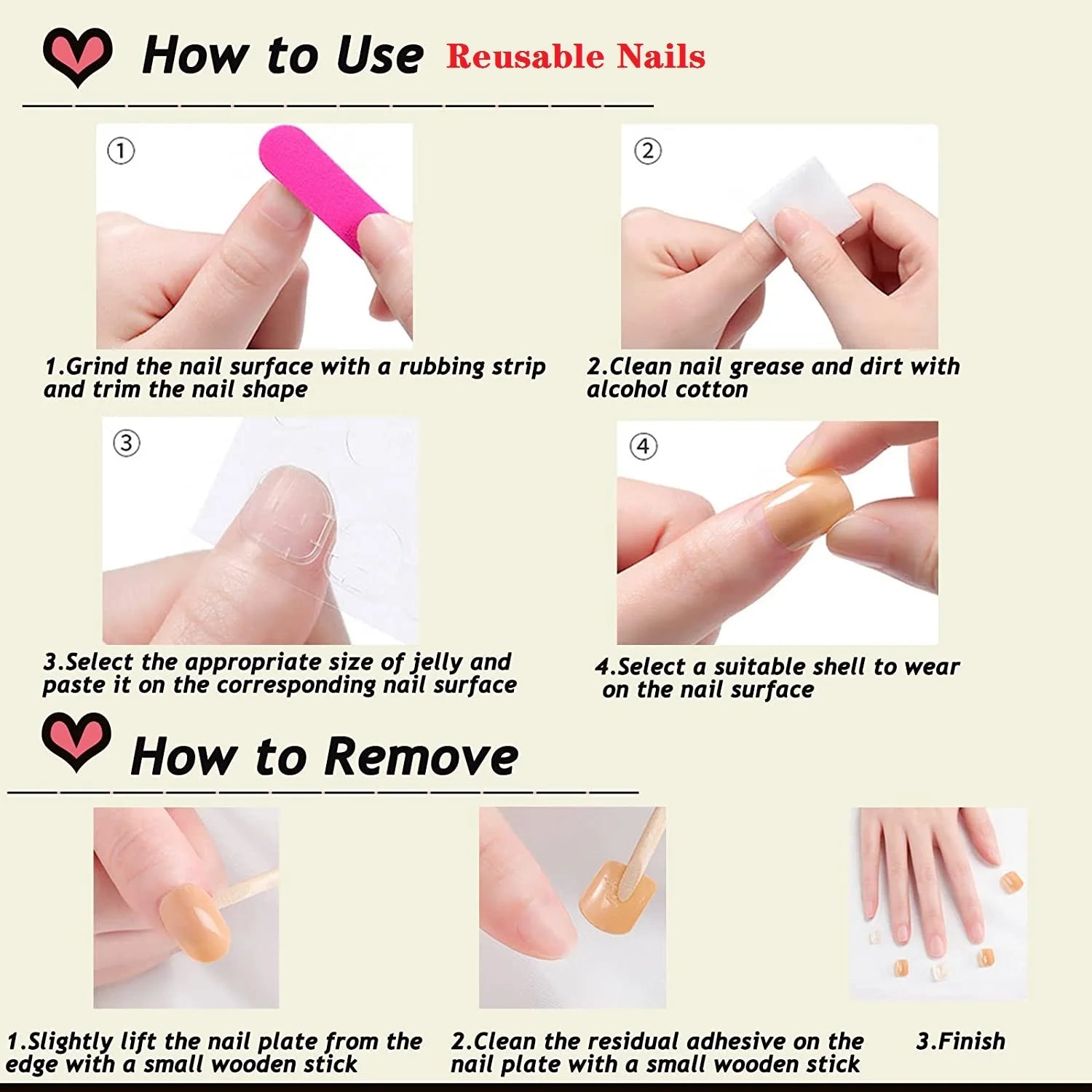 How to Use Reusable Nails

①

1.Grind the nail surface with a rubbing strip and trim the nail shape

②

2.Clean nail grease and dirt with alcohol cotton

③

3.Select the appropriate size of jelly and paste it on the corresponding nail surface

④

4.Select a suitable shell to wear on the nail surface

How to Remove

1.Slightly lift the nail plate from the edge with a small wooden stick

2.Clean the residual adhesive on the nail plate with a small wooden stick

3.Finish