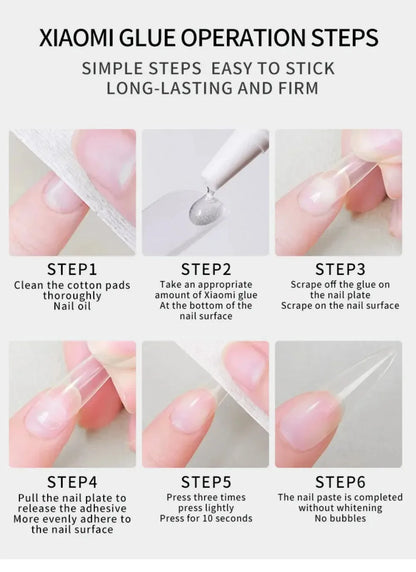 XIAOMI GLUE OPERATION STEPS

SIMPLE STEPS EASY TO STICK
LONG-LASTING AND FIRM

STEP1
Clean the cotton pads thoroughly
Nail oil

STEP2
Take an appropriate amount of Xiaomi glue
At the bottom of the nail surface

STEP3
Scrape off the glue on the nail plate
Scrape on the nail surface

STEP4
Pull the nail plate to release the adhesive
More evenly adhere to the nail surface

STEP5
Press three times
press lightly
Press for 10 seconds

STEP6
The nail paste is completed without whitening
No bubbles