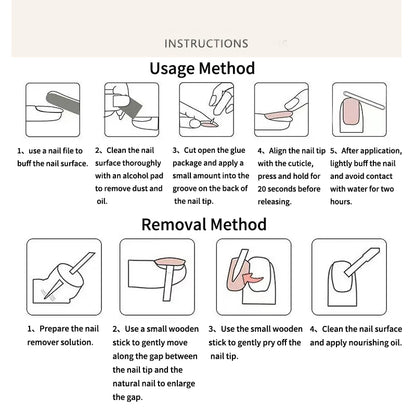 INSTRUCTIONS

Usage Method

1、use a nail file to buff the nail surface.

2、Clean the nail surface thoroughly with an alcohol pad to remove dust and oil.

3、Cut open the glue package and apply a small amount into the groove on the back of the nail tip.

4、Align the nail tip with the cuticle, press and hold for 20 seconds before releasing.

5、After application, lightly buff the nail and avoid contact with water for two hours.

Removal Method

1、Prepare the nail remover solution.

2、Use a small wooden stick to gently move along the gap between the nail tip and the natural nail to enlarge the gap.

3、Use the small wooden stick to gently pry off the nail tip.

4、Clean the nail surface and apply nourishing oil.